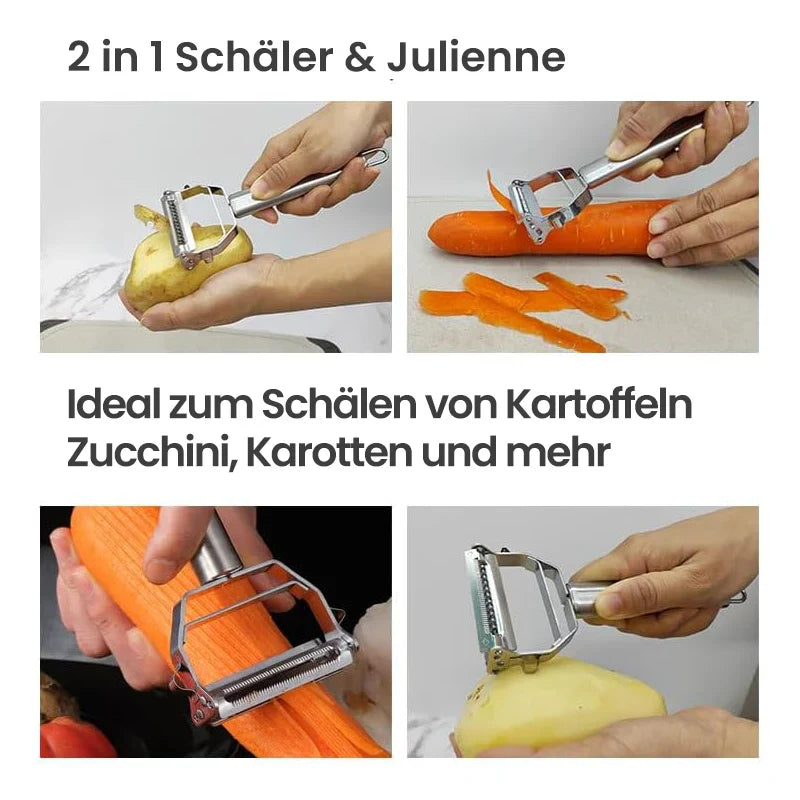 2 in 1 Schäler & Julienne

Ideal zum Schälen von Kartoffeln Zucchini, Karotten und mehr