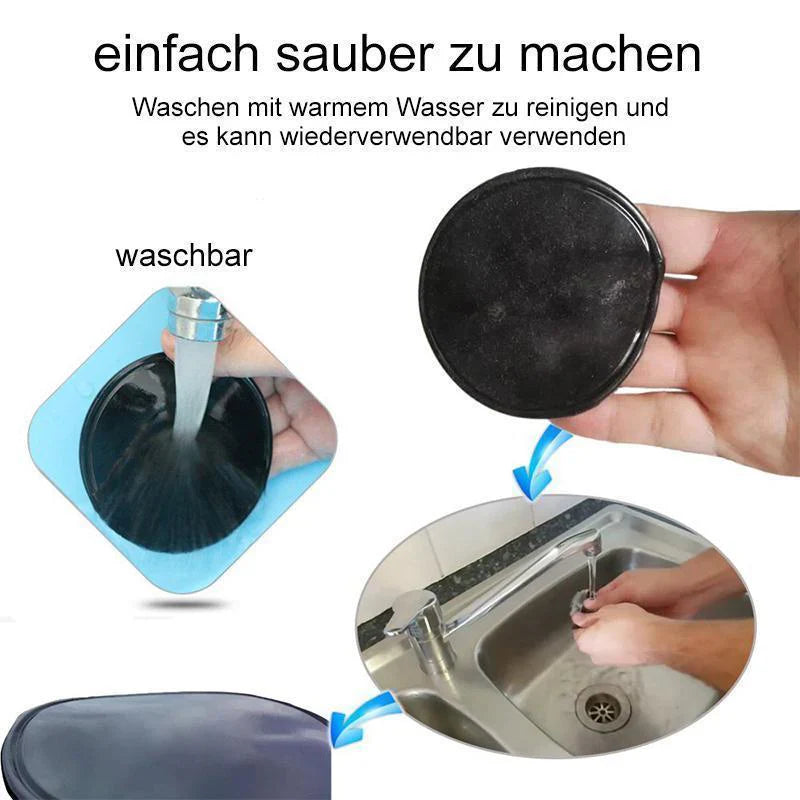 einfach sauber zu machen

Waschen mit warmem Wasser zu reinigen und es kann wiederverwendbar verwenden

waschbar