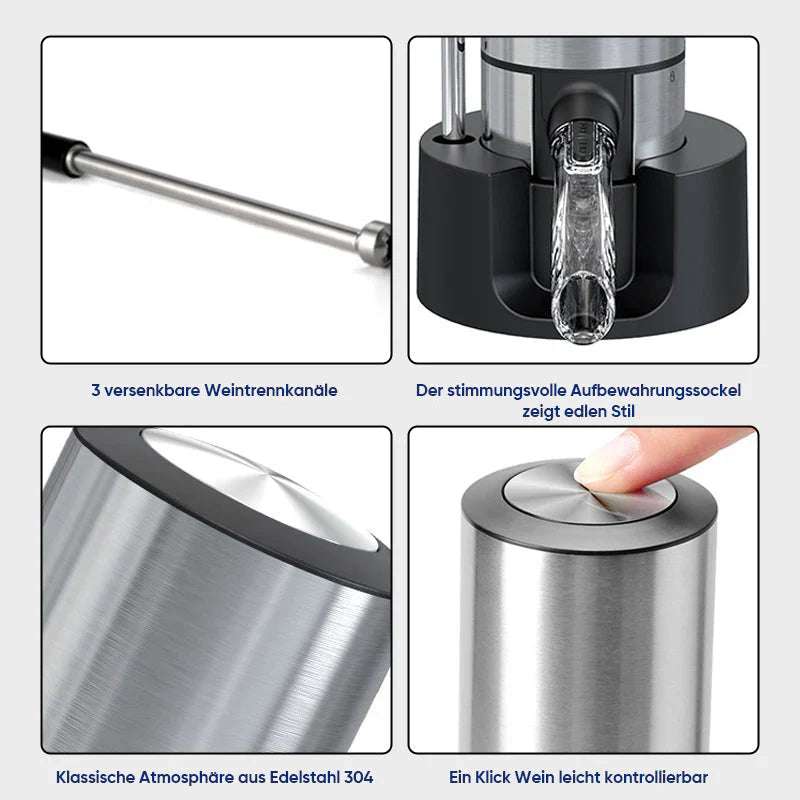 3 versenkbare Weintrennkanäle

Der stimmungsvolle Aufbewahrungssockel zeigt edlen Stil

Klassische Atmosphäre aus Edelstahl 304

Ein Klick Wein leicht kontrollierbar