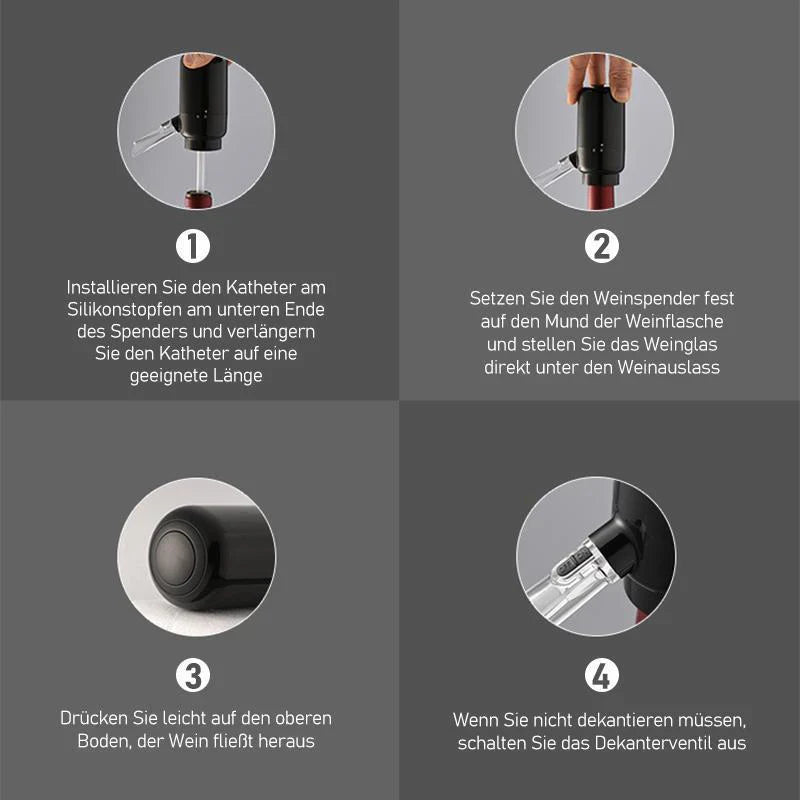 1

Installieren Sie den Katheter am Silikonstopfen am unteren Ende des Spenders und verlängern Sie den Katheter auf eine geeignete Länge

2

Setzen Sie den Weinspender fest auf den Mund der Weinflasche und stellen Sie das Weinglas direkt unter den Weinauslass

3

Drücken Sie leicht auf den oberen Boden, der Wein fließt heraus

4

Wenn Sie nicht dekantieren müssen, schalten Sie das Dekanterventil aus