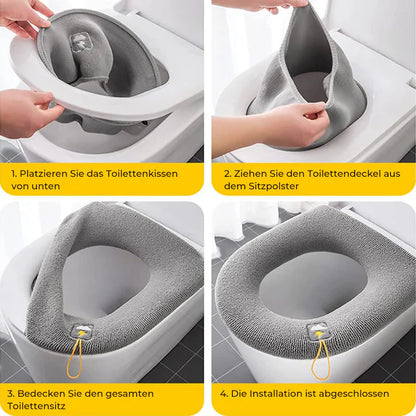 1. Platzieren Sie das Toilettenkissen von unten

2. Ziehen Sie den Toilettendeckel aus dem Sitzpolster

3. Bedecken Sie den gesamten Toilettensitz

4. Die Installation ist abgeschlossen