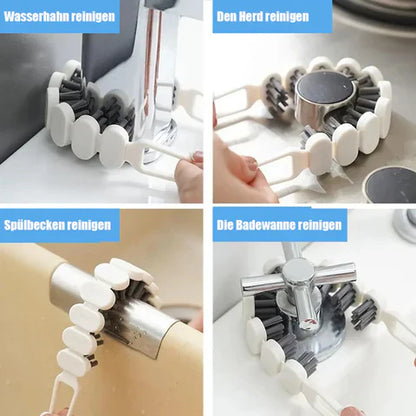 Wasserhahn reinigen

Den Herd reinigen

Spülbecken reinigen

Die Badewanne reinigen