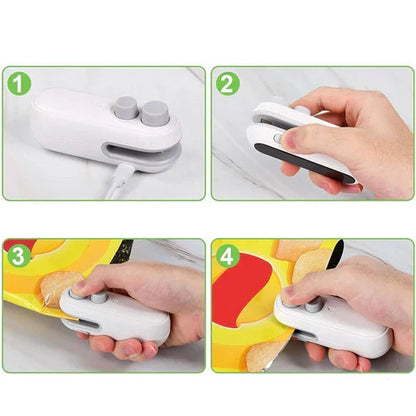 1

2

3

4