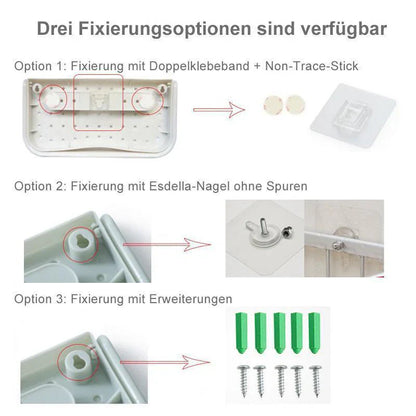 Drei Fixierungsoptionen sind verfügbar

Option 1: Fixierung mit Doppelklebeband + Non-Trace-Stick

Option 2: Fixierung mit Esdella-Nagel ohne Spuren

Option 3: Fixierung mit Erweiterungen