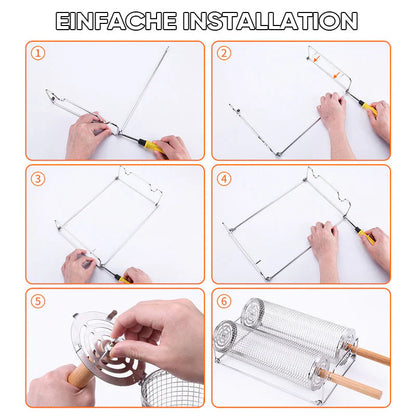 EINFACHE INSTALLATION

1

2

3

4

5

6